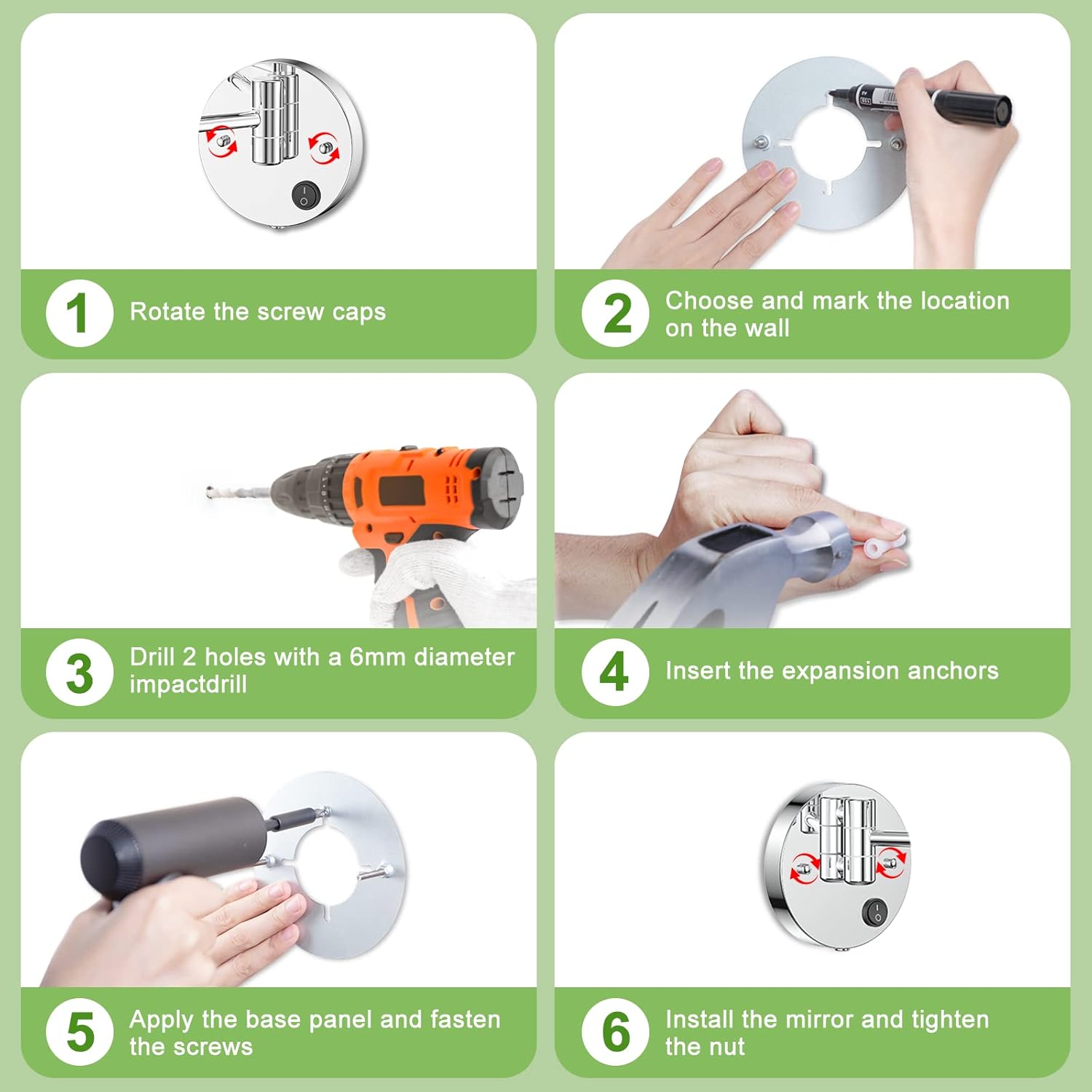 1 Rotate the screw caps

2 Choose and mark the location on the wall

3 Drill 2 holes with a 6mm diameter impactdrill

4 Insert the expansion anchors

5 Apply the base panel and fasten the screws

6 Install the mirror and tighten the nut